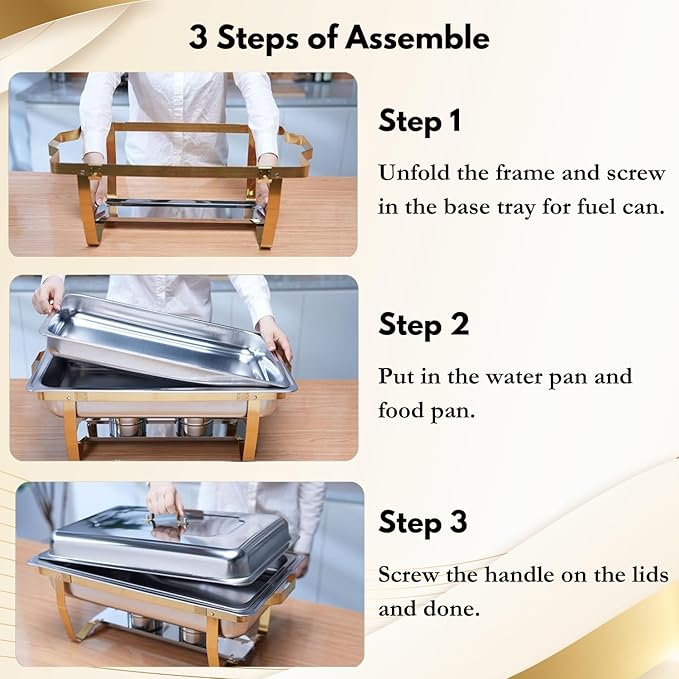 3 Steps of Assemble

Step 1

Unfold the frame and screw in the base tray for fuel can.

Step 2

Put in the water pan and food pan.

Step 3

Screw the handle on the lids and done.