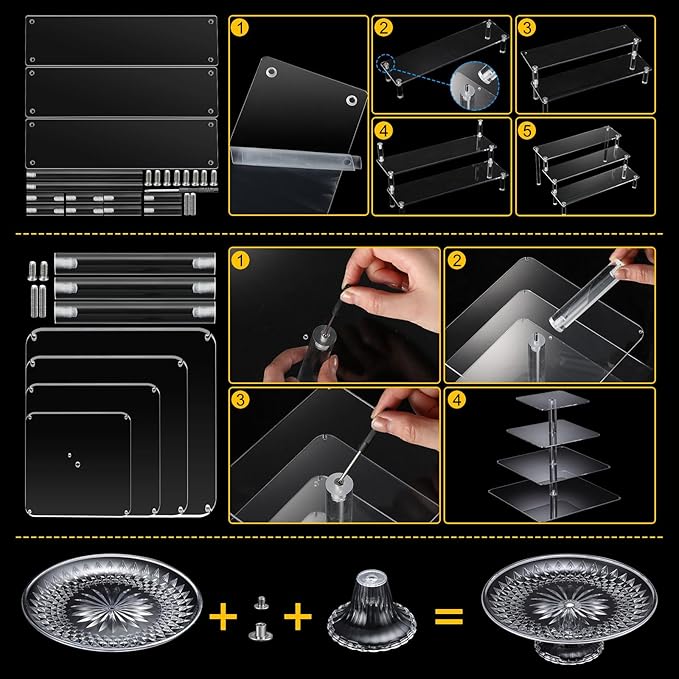 1
2
3
4
5

1
2
3
4

+ + =