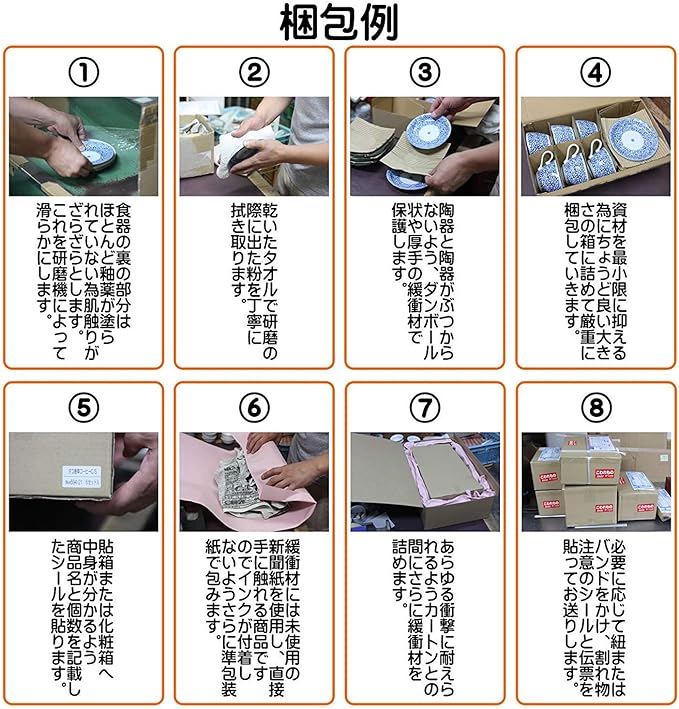 梱包例

①

食器の裏の部分はほとんど釉薬が塗られていない為肌触りがざらざらとします。これを研磨機によって滑らかにします。

②

乾いたタオルで研磨の際に出た粉を丁寧に拭き取ります。

③

陶器と陶器がぶつからないよう、ダンボール状や厚手の緩衝材で保護します。

④

資材を最小限に抑える為にちょうど良い大きさの箱に詰めて厳重に梱包していきます。

⑤

貼箱または化粧箱へ中身が分かるよう商品名と個数を記載したシールを貼ります。

⑥

緩衝材には未使用の新聞紙を使用し、直接手に触れる商品ですのでインクが付着しないようさらに準包装紙で包みます。

⑦

あらゆる衝撃に耐えられるようカートンとの間にさらに緩衝材を詰めます。

⑧

必要に応じて紐またはバンドをかけ、割れ物注意のシールと伝票を貼ってお送りします。