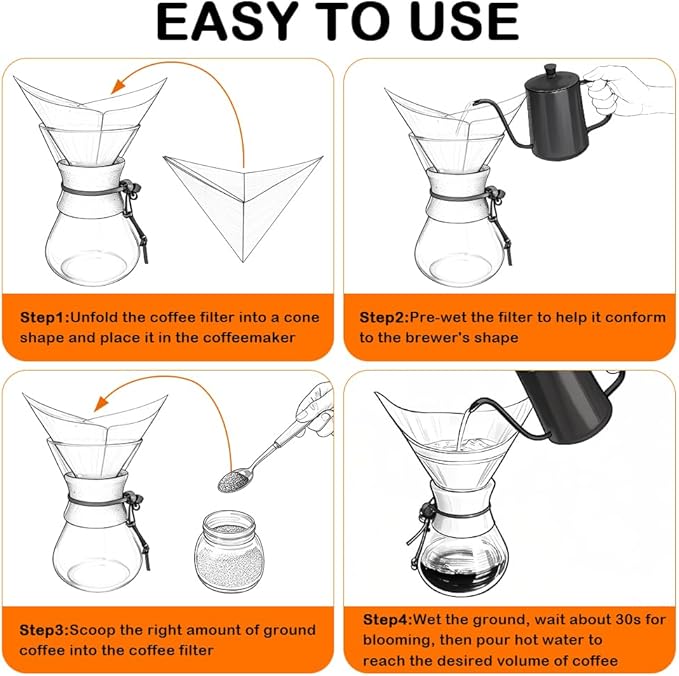 EASY TO USE

Step1:Unfold the coffee filter into a cone shape and place it in the coffeemaker

Step2:Pre-wet the filter to help it conform to the brewer's shape

Step3:Scoop the right amount of ground coffee into the coffee filter

Step4:Wet the ground, wait about 30s for blooming, then pour hot water to reach the desired volume of coffee