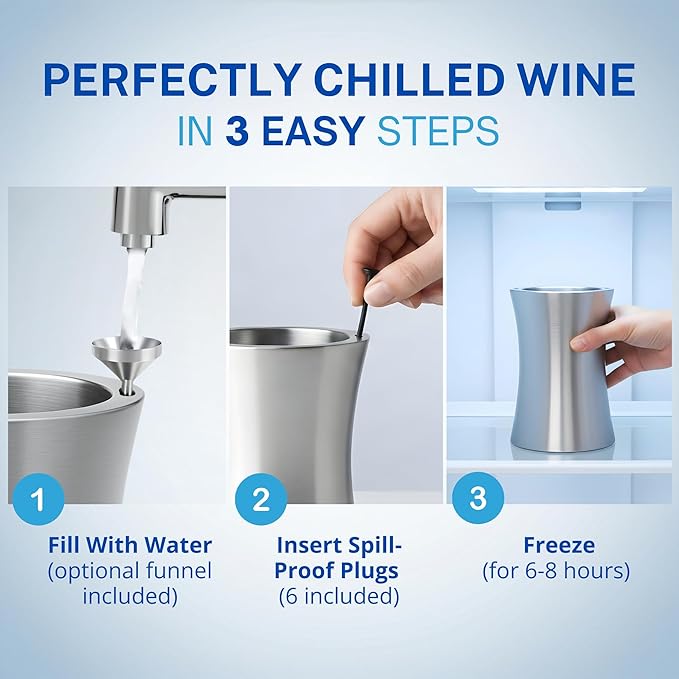 PERFECTLY CHILLED WINE
IN 3 EASY STEPS

1
Fill With Water
(optional funnel included)

2
Insert Spill-Proof Plugs
(6 included)

3
Freeze
(for 6-8 hours)