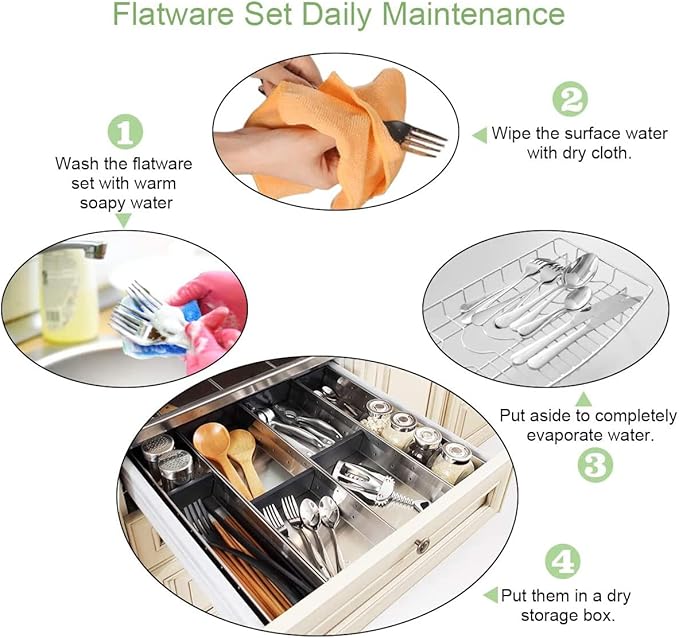 Flatware Set Daily Maintenance

1
Wash the flatware set with warm soapy water

2
Wipe the surface water with dry cloth.

Put aside to completely evaporate water.
3

4
Put them in a dry storage box.