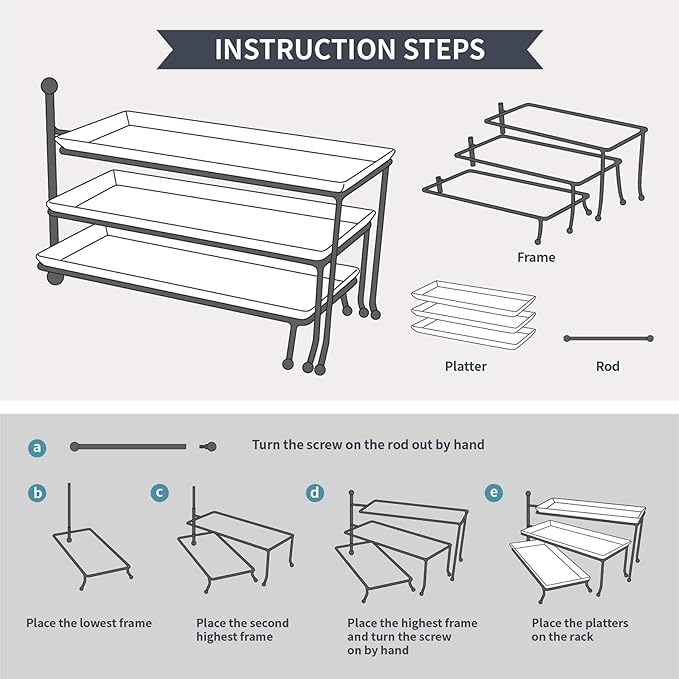 INSTRUCTION STEPS

Frame

Platter

Rod

a

Turn the screw on the rod out by hand

b

Place the lowest frame

c

Place the second highest frame

d

Place the highest frame and turn the screw on by hand

e

Place the platters on the rack