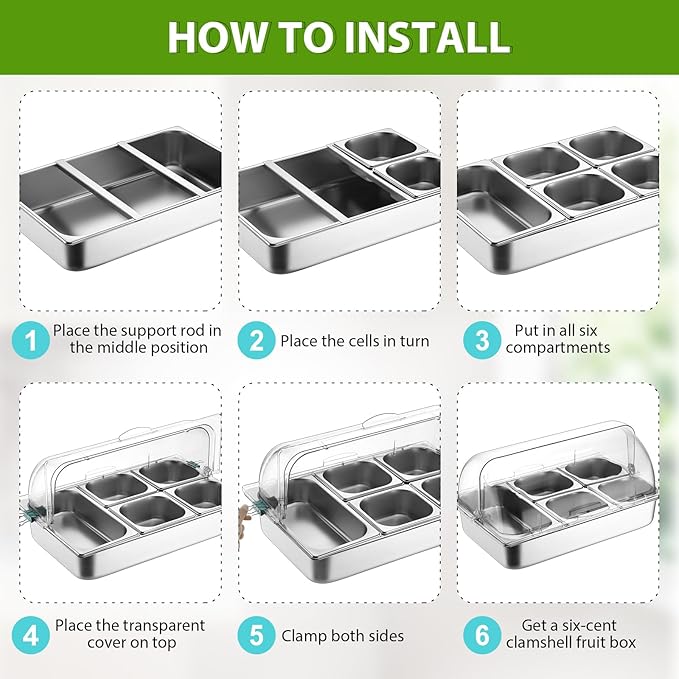 HOW TO INSTALL

1 Place the support rod in the middle position

2 Place the cells in turn

3 Put in all six compartments

4 Place the transparent cover on top

5 Clamp both sides

6 Get a six-cent clamshell fruit box