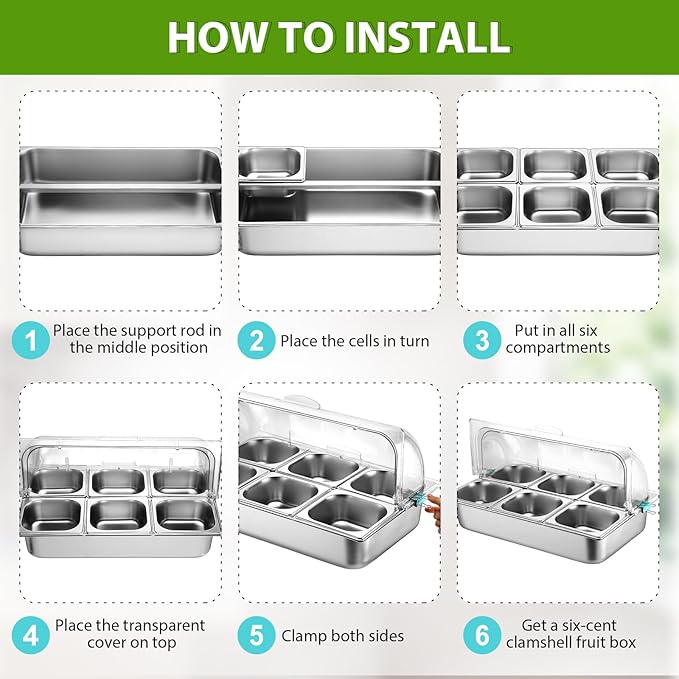 HOW TO INSTALL

1 Place the support rod in the middle position

2 Place the cells in turn

3 Put in all six compartments

4 Place the transparent cover on top

5 Clamp both sides

6 Get a six-cent clamshell fruit box