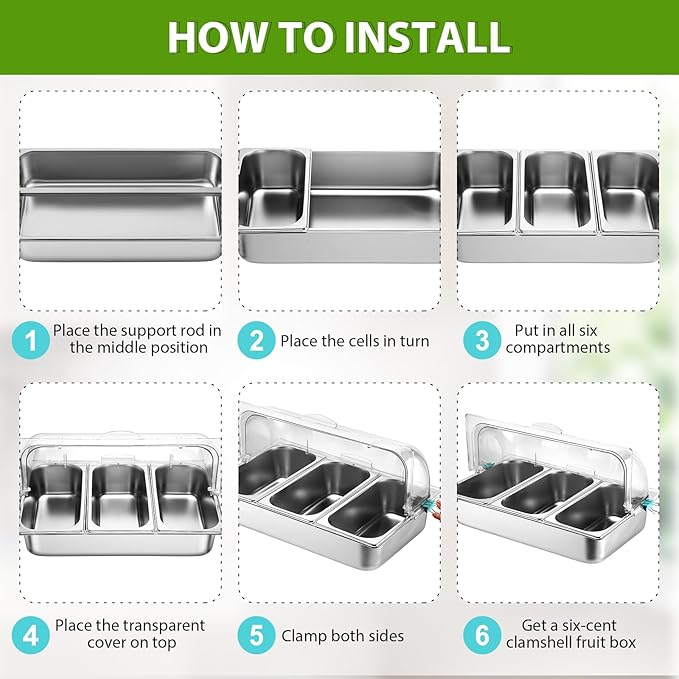 HOW TO INSTALL

1 Place the support rod in the middle position

2 Place the cells in turn

3 Put in all six compartments

4 Place the transparent cover on top

5 Clamp both sides

6 Get a six-cent clamshell fruit box