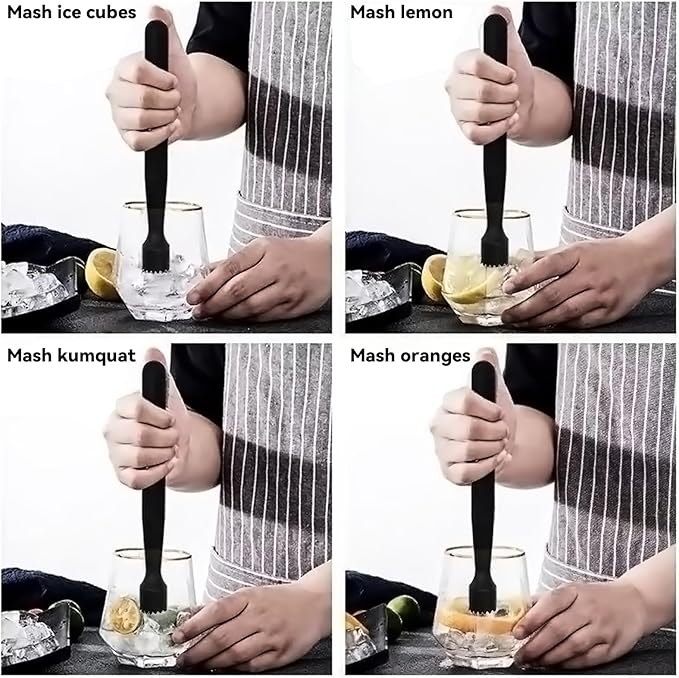 Mash ice cubes

Mash lemon

Mash kumquat

Mash oranges