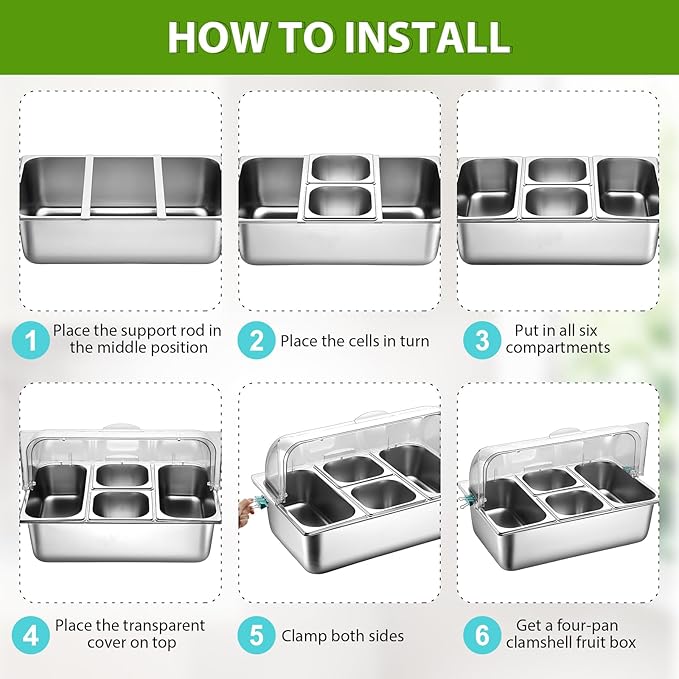 HOW TO INSTALL

1 Place the support rod in the middle position

2 Place the cells in turn

3 Put in all six compartments

4 Place the transparent cover on top

5 Clamp both sides

6 Get a four-pan clamshell fruit box