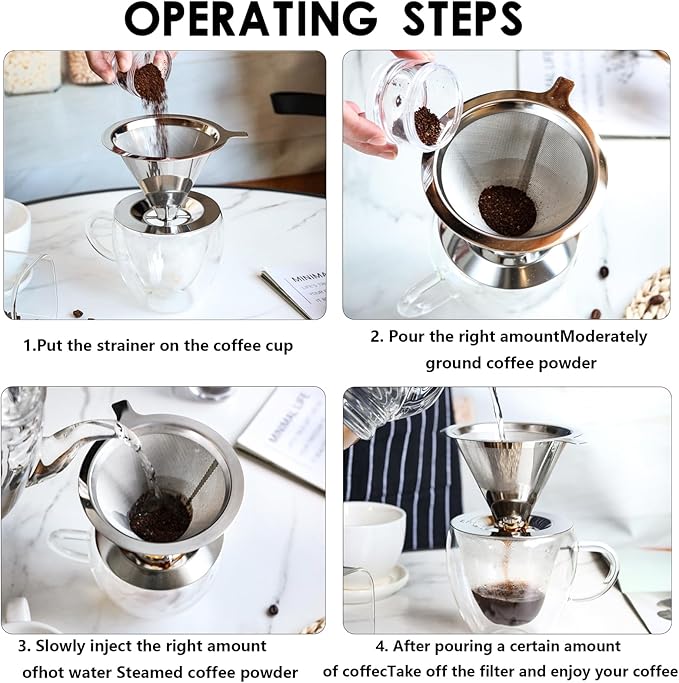 OPERATING STEPS

1.Put the strainer on the coffee cup

2. Pour the right amountModerately ground coffee powder

3. Slowly inject the right amount ofhot water Steamed coffee powder

4. After pouring a certain amount of coffecTake off the filter and enjoy your coffee