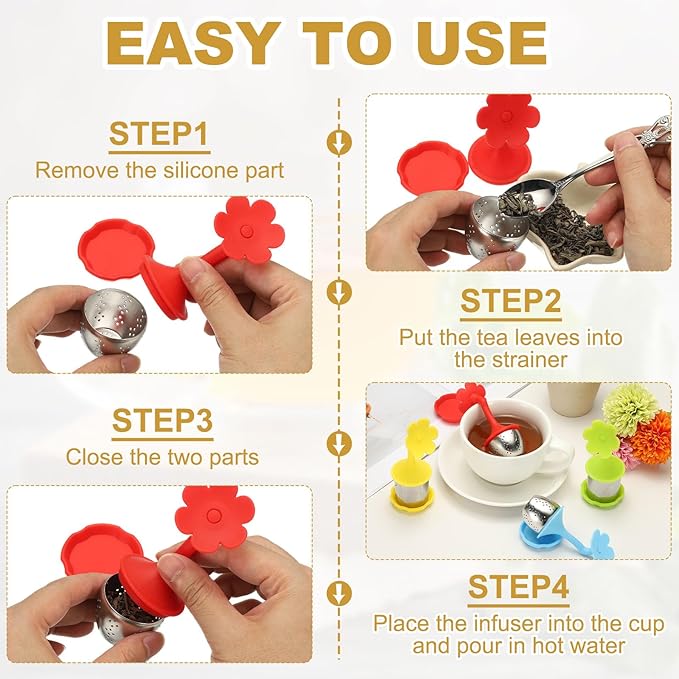 EASY TO USE

STEP1
Remove the silicone part

STEP2
Put the tea leaves into the strainer

STEP3
Close the two parts

STEP4
Place the infuser into the cup and pour in hot water