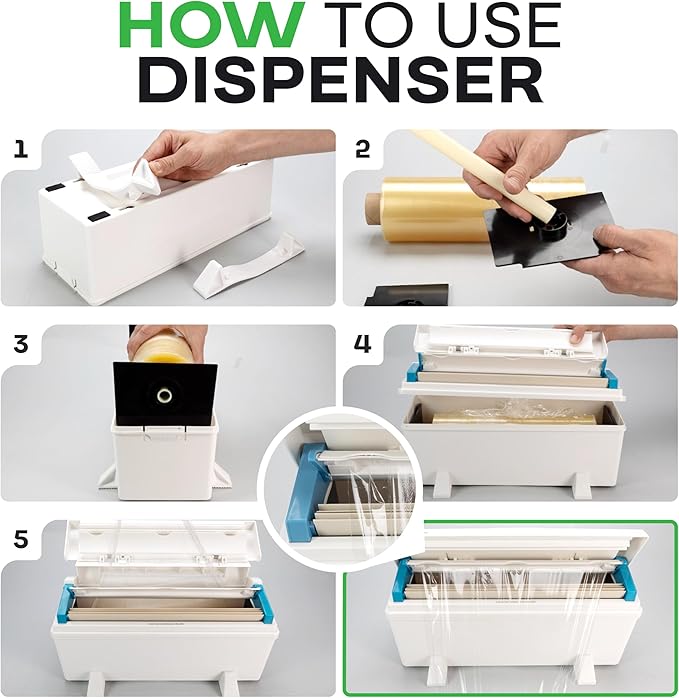 HOW TO USE
DISPENSER

1

2

3

4

5