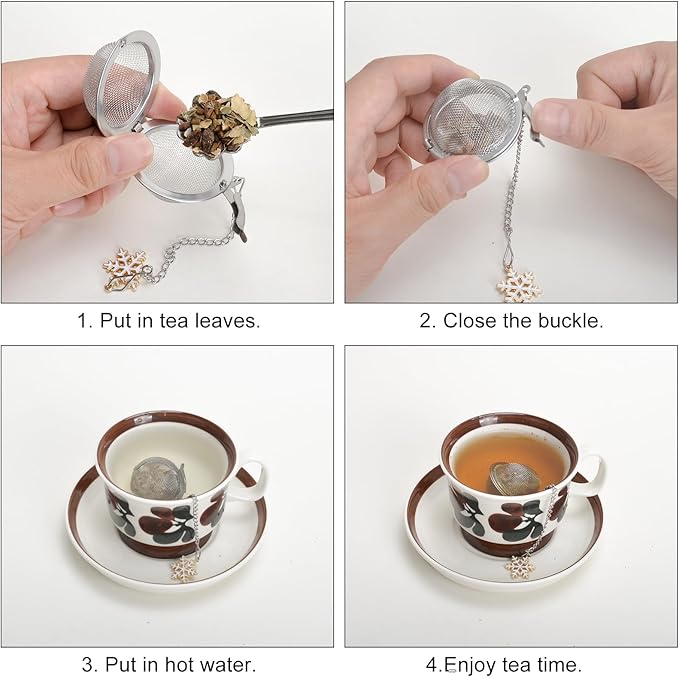 1. Put in tea leaves.

2. Close the buckle.

3. Put in hot water.

4.Enjoy tea time.