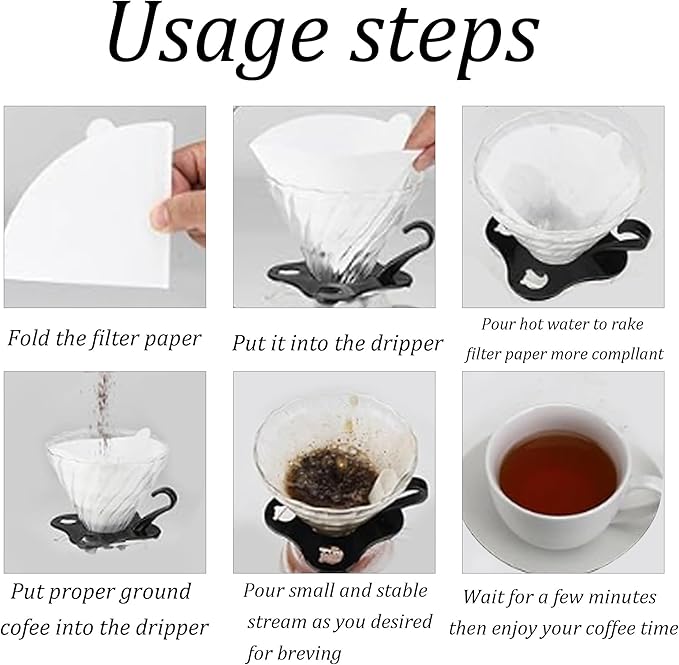 Usage steps

Fold the filter paper

Put it into the dripper

Pour hot water to rake filter paper more compllant

Put proper ground cofee into the dripper

Pour small and stable stream as you desired for breving

Wait for a few minutes then enjoy your coffee time