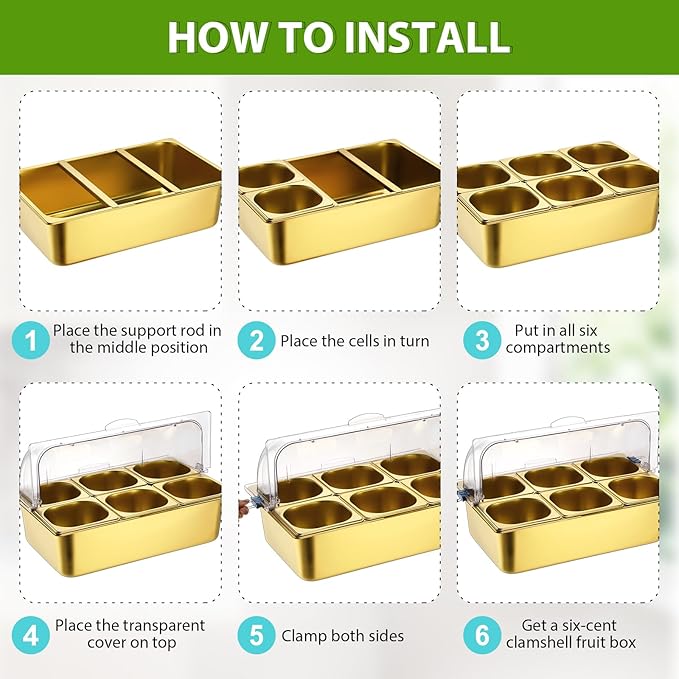 HOW TO INSTALL

1 Place the support rod in the middle position

2 Place the cells in turn

3 Put in all six compartments

4 Place the transparent cover on top

5 Clamp both sides

6 Get a six-cent clamshell fruit box