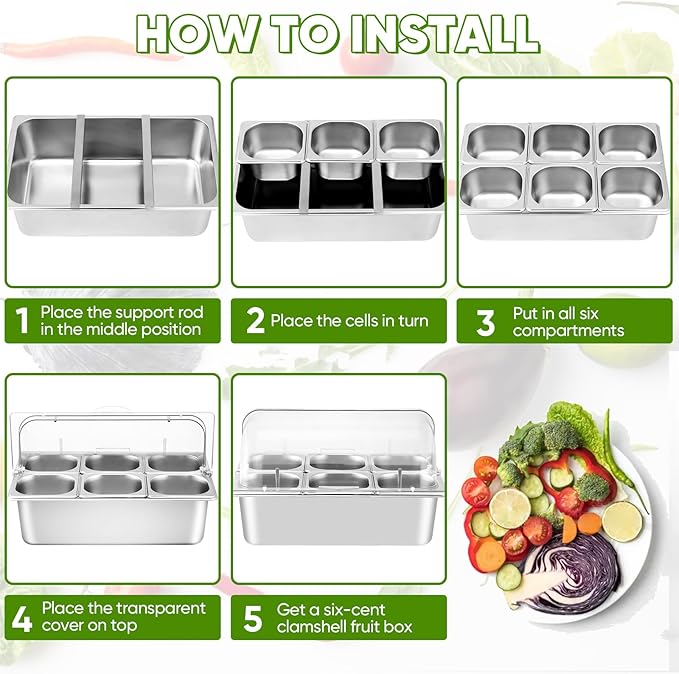 HOW TO INSTALL

1 Place the support rod in the middle position

2 Place the cells in turn

3 Put in all six compartments

4 Place the transparent cover on top

5 Get a six-cent clamshell fruit box