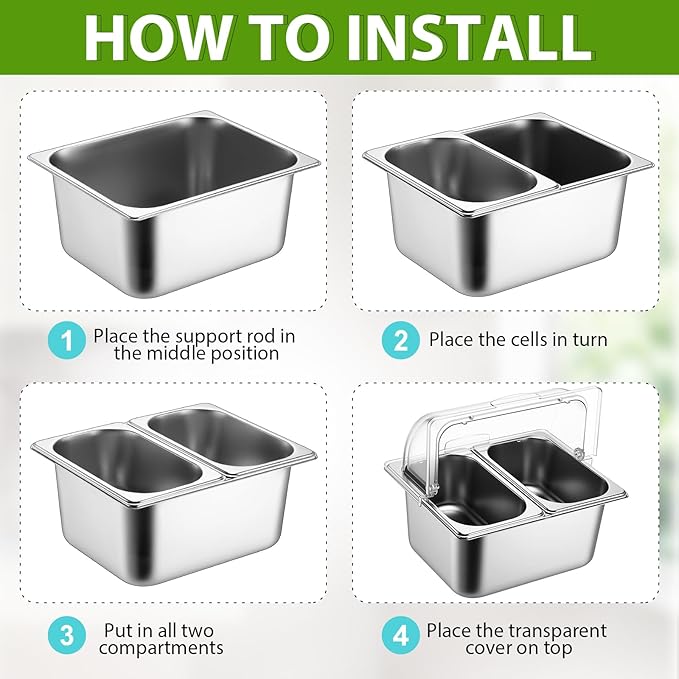 HOW TO INSTALL

1 Place the support rod in the middle position

2 Place the cells in turn

3 Put in all two compartments

4 Place the transparent cover on top