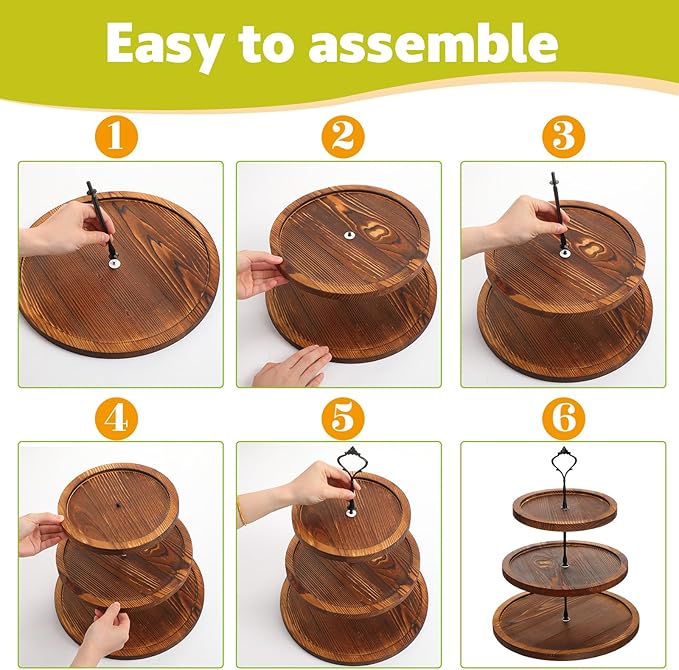 Easy to assemble

1

2

3

4

5

6