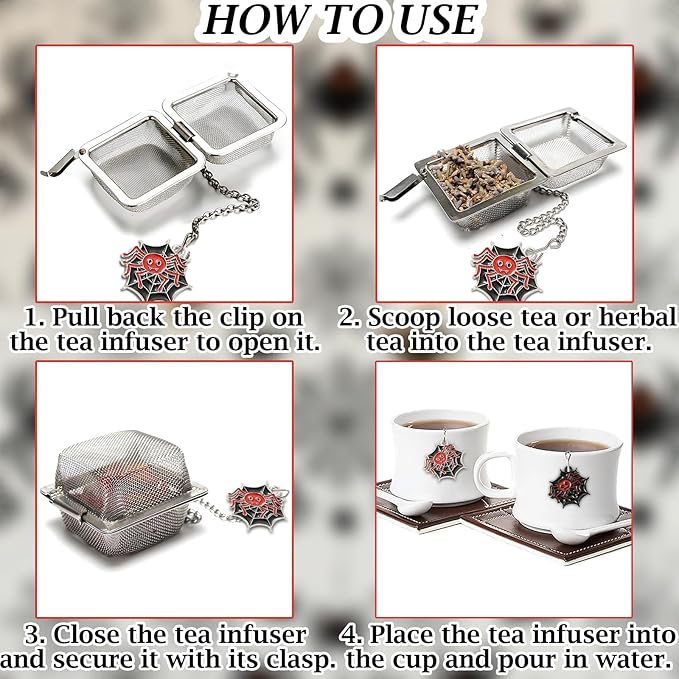 HOW TO USE

1. Pull back the clip on the tea infuser to open it.

2. Scoop loose tea or herbal tea into the tea infuser.

3. Close the tea infuser and secure it with its clasp.

4. Place the tea infuser into the cup and pour in water.